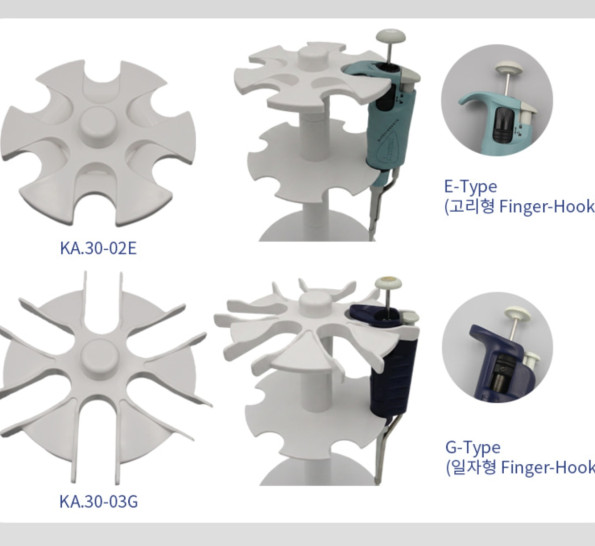 KA.30-02E

E-Type
(고리형 Finger-Hook

KA.30-03G

G-Type
(일자형 Finger-Hook